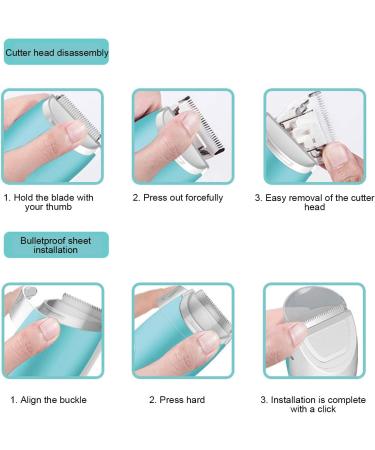 Cutter head disassembly

1. Hold the blade with your thumb

2. Press out forcefully

3. Easy removal of the cutter head

Bulletproof sheet installation

1. Align the buckle

2. Press hard

3. Installation is complete with a click