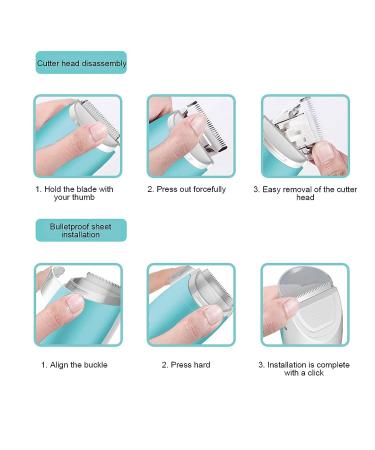 Cutter head disassembly

1. Hold the blade with your thumb

2. Press out forcefully

3. Easy removal of the cutter head

Bulletproof sheet installation

1. Align the buckle

2. Press hard

3. Installation is complete with a click