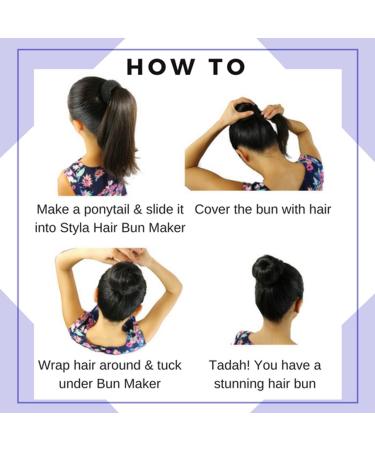 HOW TO

Make a ponytail & slide it into Styla Hair Bun Maker

Cover the bun with hair

Wrap hair around & tuck under Bun Maker

Tadah! You have a stunning hair bun