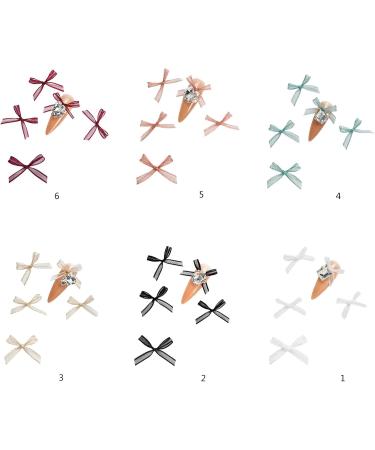 6

5

4

3

2

1