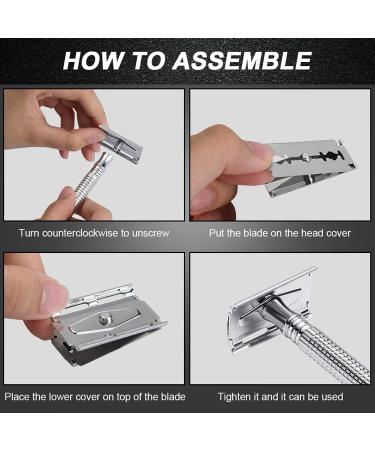 HOW TO ASSEMBLE

Turn counterclockwise to unscrew

Put the blade on the head cover

Place the lower cover on top of the blade

Tighten it and it can be used