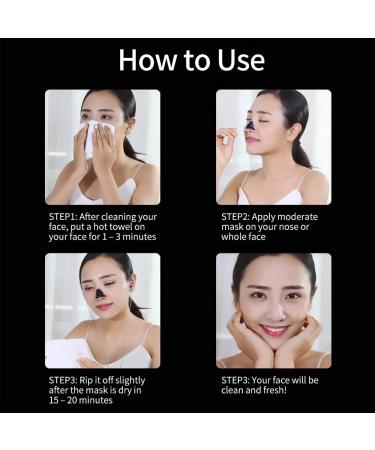 How to Use

STEP1: After cleaning your face, put a hot towel on your face for 1 – 3 minutes

STEP2: Apply moderate mask on your nose or whole face

STEP3: Rip it off slightly after the mask is dry in 15 – 20 minutes

STEP3: Your face will be clean and fresh!