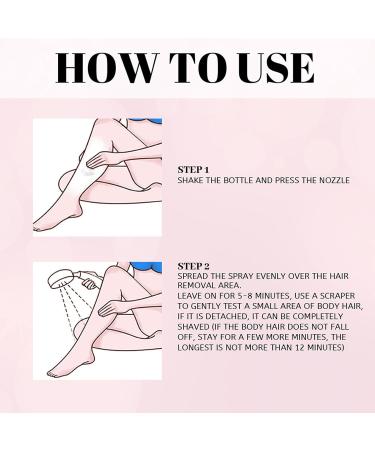 HOW TO USE

STEP 1
SHAKE THE BOTTLE AND PRESS THE NOZZLE

STEP 2
SPREAD THE SPRAY EVENLY OVER THE HAIR REMOVAL AREA.
LEAVE ON FOR 5-8 MINUTES, USE A SCRAPER TO GENTLY TEST A SMALL AREA OF BODY HAIR, IF IT IS DETACHED, IT CAN BE COMPLETELY SHAVED (IF THE BODY HAIR DOES NOT FALL OFF, STAY FOR A FEW MORE MINUTES, THE LONGEST IS NOT MORE THAN 12 MINUTES)