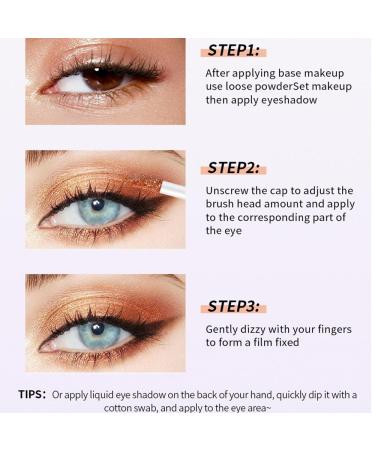 STEP1:

After applying base makeup use loose powderSet makeup then apply eyeshadow

STEP2:

Unscrew the cap to adjust the brush head amount and apply to the corresponding part of the eye

STEP3:

Gently dizzy with your fingers to form a film fixed

TIPS: Or apply liquid eye shadow on the back of your hand, quickly dip it with a cotton swab, and apply to the eye area~