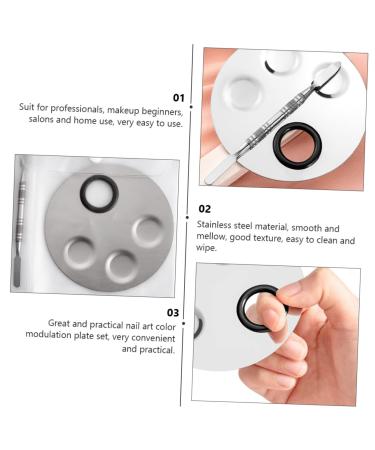 01
Suit for professionals, makeup beginners, salons and home use, very easy to use.

02
Stainless steel material, smooth and mellow, good texture, easy to clean and wipe.

03
Great and practical nail art color modulation plate set, very convenient and practical.