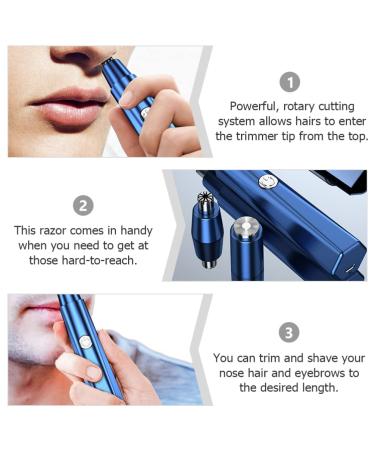 1

Powerful, rotary cutting system allows hairs to enter the trimmer tip from the top.

2

This razor comes in handy when you need to get at those hard-to-reach.

3

You can trim and shave your nose hair and eyebrows to the desired length.