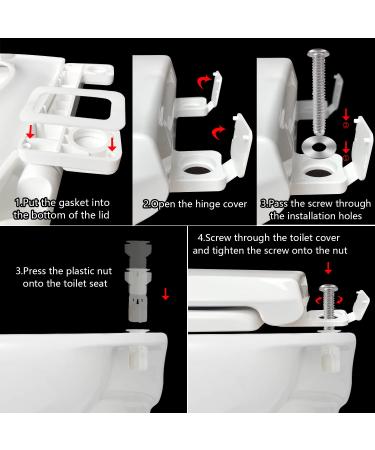 1.Put the gasket into the bottom of the lid

2.Open the hinge cover

3.Pass the screw through the installation holes

3.Press the plastic nut onto the toilet seat

4.Screw through the toilet cover and tighten the screw onto the nut