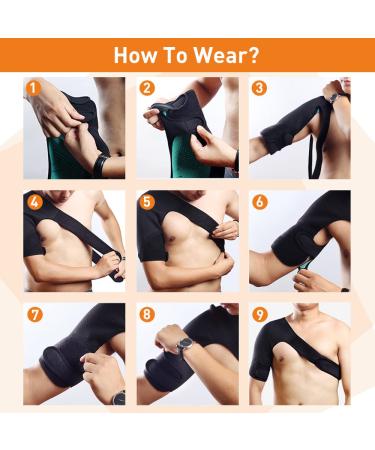 How To Wear?

1

2

3

4

5

6

7

8

9