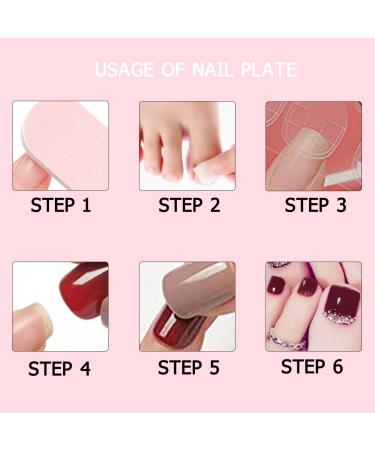 USAGE OF NAIL PLATE

STEP 1

STEP 2

STEP 3

STEP 4

STEP 5

STEP 6