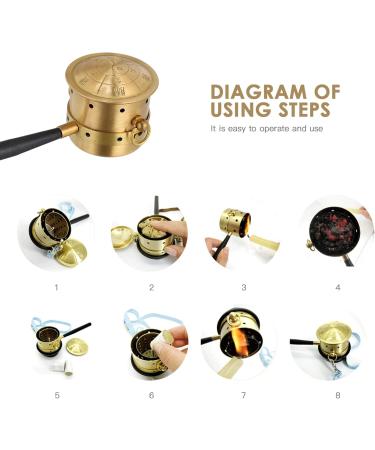 DIAGRAM OF USING STEPS

It is easy to operate and use

1

2

3

4

5

6

7

8