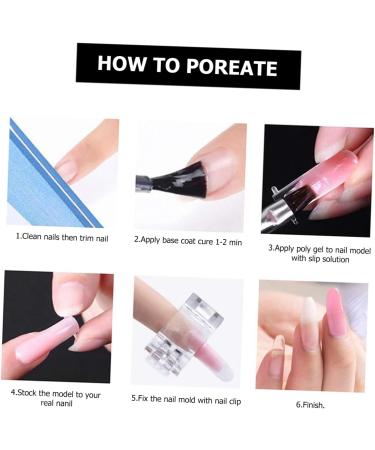 HOW TO POREATE

1.Clean nails then trim nail

2.Apply base coat cure 1-2 min

3.Apply poly gel to nail model with slip solution

4.Stock the model to your real nanil

5.Fix the nail mold with nail clip

6.Finish.