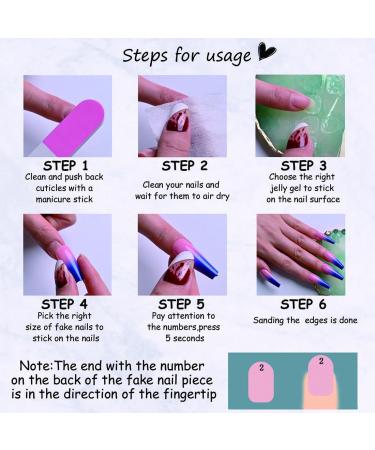 Steps for usage

STEP 1
Clean and push back cuticles with a manicure stick

STEP 2
Clean your nails and wait for them to air dry

STEP 3
Choose the right jelly gel to stick on the nail surface

STEP 4
Pick the right size of fake nails to stick on the nails

STEP 5
Pay attention to the numbers,press 5 seconds

STEP 6
Sanding the edges is done

Note:The end with the number on the back of the fake nail piece is in the direction of the fingertip

2

2