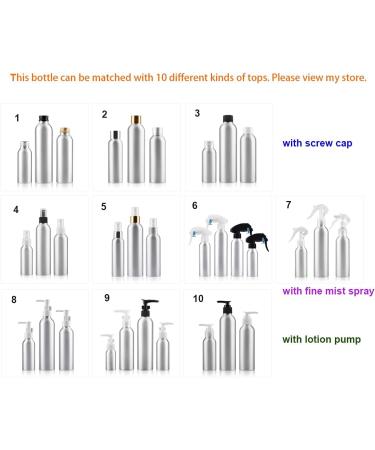 This bottle can be matched with 10 different kinds of tops. Please view my store.

1

2

3

with screw cap

4

5

6

7

with fine mist spray

8

9

10

with lotion pump