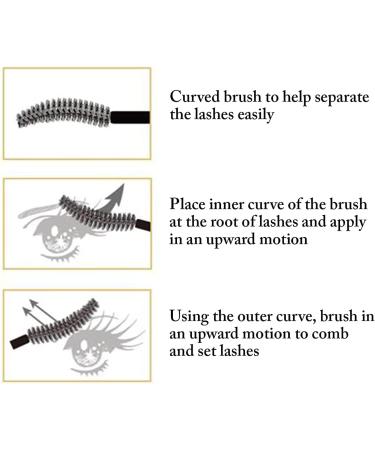 Curved brush to help separate the lashes easily

Place inner curve of the brush at the root of lashes and apply in an upward motion

Using the outer curve, brush in an upward motion to comb and set lashes