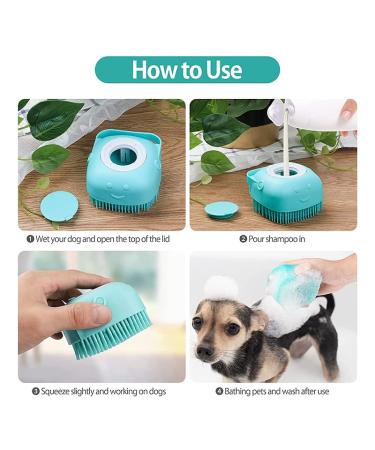 How to Use

❶ Wet your dog and open the top of the lid

❷ Pour shampoo in

❸ Squeeze slightly and working on dogs

❹ Bathing pets and wash after use