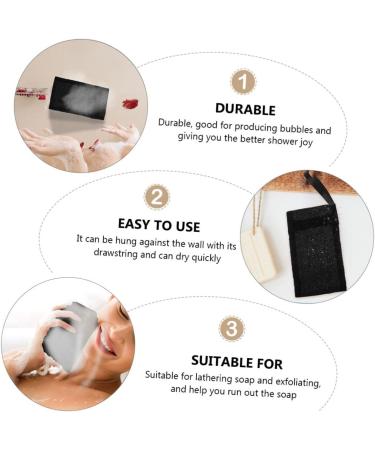 1

DURABLE

Durable, good for producing bubbles and giving you the better shower joy

2

EASY TO USE

It can be hung against the wall with its drawstring and can dry quickly

3

SUITABLE FOR

Suitable for lathering soap and exfoliating, and help you run out the soap