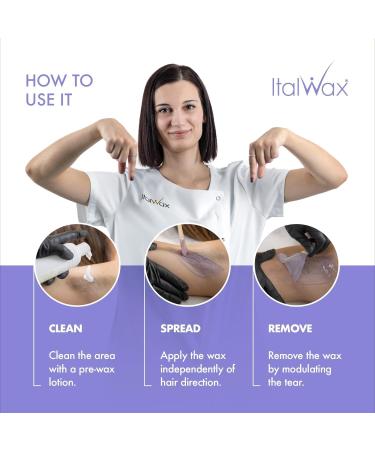 HOW TO USE IT

ItalWax

ItalWax

CLEAN

Clean the area with a pre-wax lotion.

SPREAD

Apply the wax independently of hair direction.

REMOVE

Remove the wax by modulating the tear.