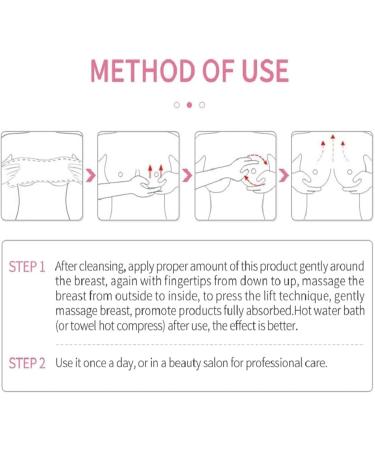 METHOD OF USE

STEP 1 After cleansing, apply proper amount of this product gently around the breast, again with fingertips from down to up, massage the breast from outside to inside, to press the lift technique, gently massage breast, promote products fully absorbed.Hot water bath (or towel hot compress) after use, the effect is better.

STEP 2 Use it once a day, or in a beauty salon for professional care.