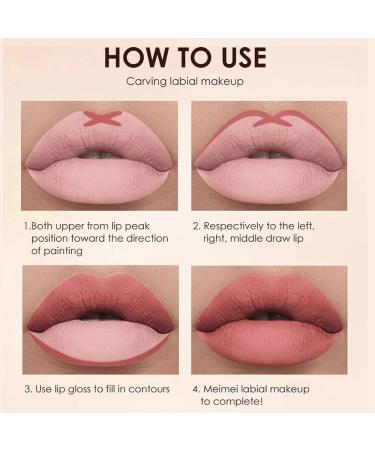 HOW TO USE
Carving labial makeup

1.Both upper from lip peak position toward the direction of painting

2. Respectively to the left, right, middle draw lip

3. Use lip gloss to fill in contours

4. Meimei labial makeup to complete!