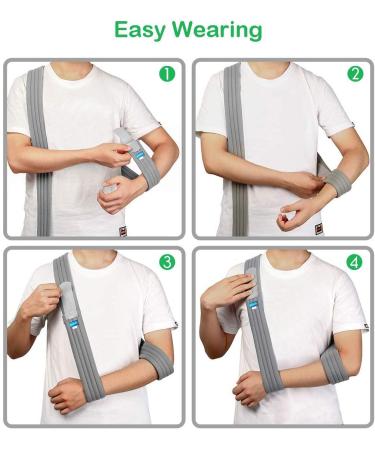 Easy Wearing

1

2

3

4