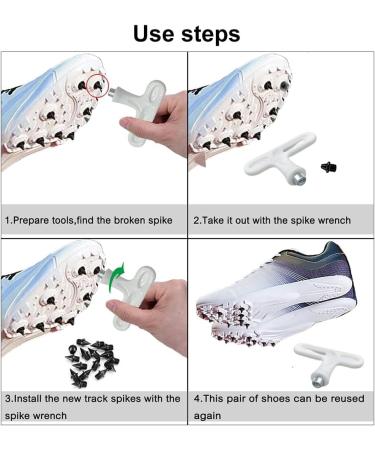 Use steps

1.Prepare tools,find the broken spike

2.Take it out with the spike wrench

3.Install the new track spikes with the spike wrench

4.This pair of shoes can be reused again