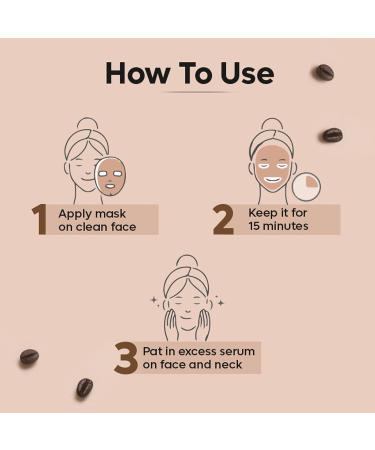 How To Use

1 Apply mask on clean face

2 Keep it for 15 minutes

3 Pat in excess serum on face and neck