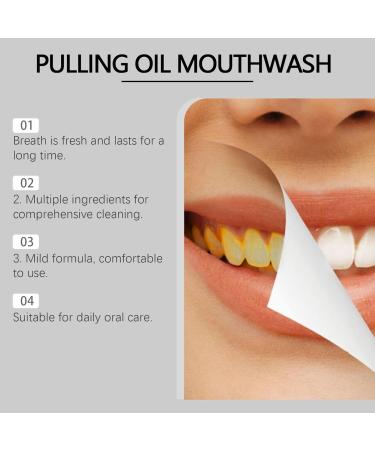 PULLING OIL MOUTHWASH

01
Breath is fresh and lasts for a long time.

02
2. Multiple ingredients for comprehensive cleaning.

03
3. Mild formula, comfortable to use.

04
Suitable for daily oral care.