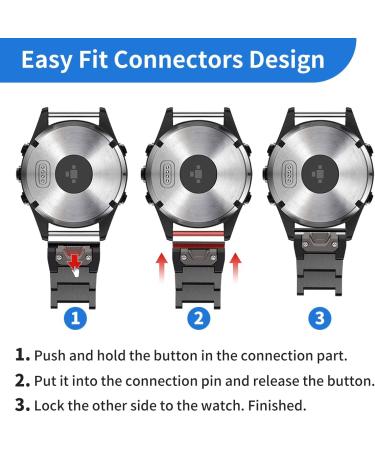 Easy Fit Connectors Design

1

2

3

1. Push and hold the button in the connection part.

2. Put it into the connection pin and release the button.

3. Lock the other side to the watch. Finished.