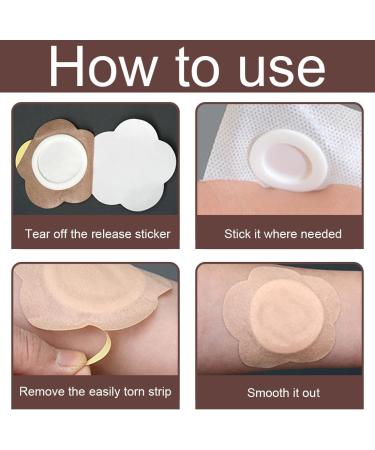 How to use

Tear off the release sticker

Stick it where needed

Remove the easily torn strip

Smooth it out