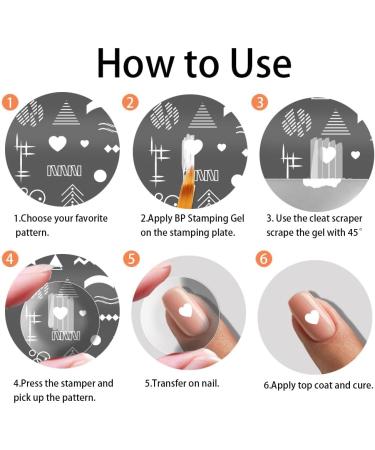 How to Use

1

1.Choose your favorite pattern.

2

2.Apply BP Stamping Gel on the stamping plate.

3

3. Use the cleat scraper scrape the gel with 45°

4

4.Press the stamper and pick up the pattern.

5

5.Transfer on nail.

6

6.Apply top coat and cure.