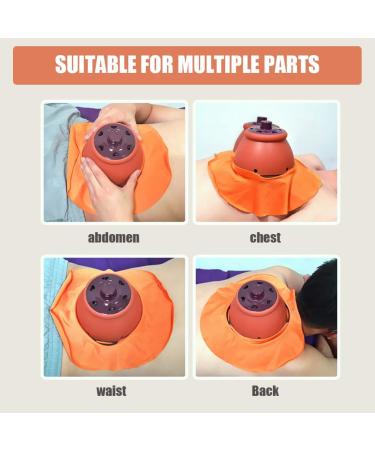 SUITABLE FOR MULTIPLE PARTS

abdomen

chest

waist

Back