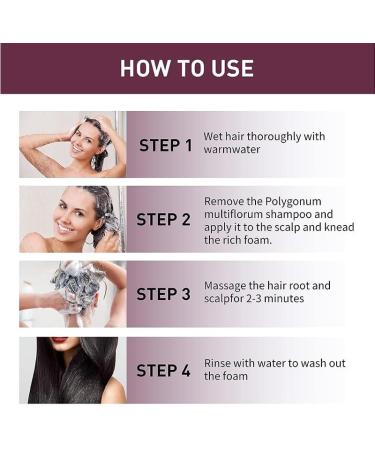 HOW TO USE

STEP 1 Wet hair thoroughly with warmwater

STEP 2 Remove the Polygonum multiflorum shampoo and apply it to the scalp and knead the rich foam.

STEP 3 Massage the hair root and scalpfor 2-3 minutes

STEP 4 Rinse with water to wash out the foam