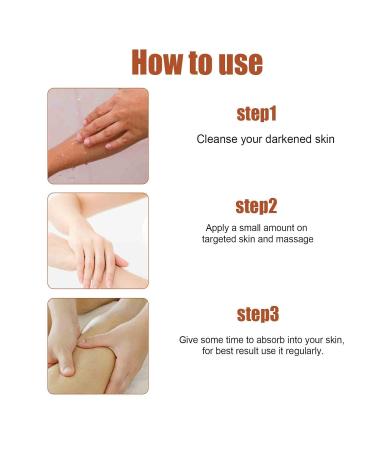 How to use

step1

Cleanse your darkened skin

step2

Apply a small amount on targeted skin and massage

step3

Give some time to absorb into your skin, for best result use it regularly.