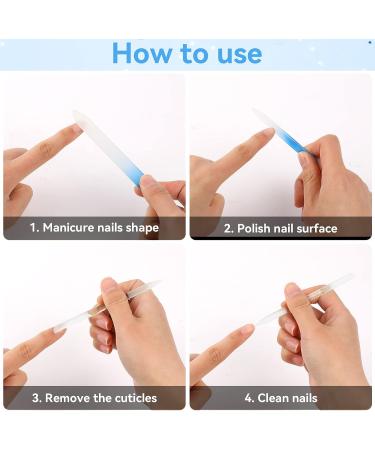 How to use

1. Manicure nails shape

2. Polish nail surface

3. Remove the cuticles

4. Clean nails