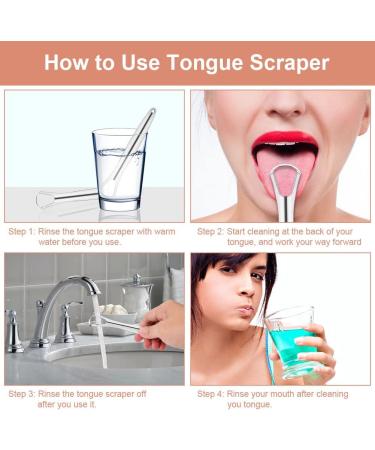 How to Use Tongue Scraper

Step 1: Rinse the tongue scraper with warm water before you use.

Step 2: Start cleaning at the back of your tongue, and work your way forward

Step 3: Rinse the tongue scraper off after you use it.

Step 4: Rinse your mouth after cleaning you tongue.