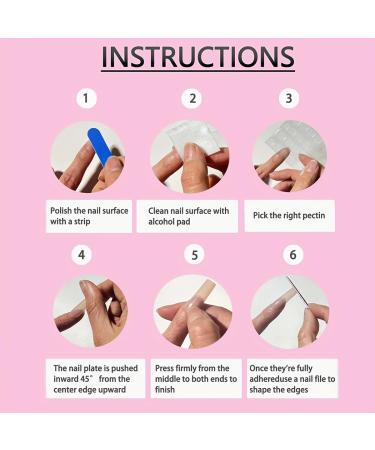 INSTRUCTIONS

1

Polish the nail surface with a strip

2

Clean nail surface with alcohol pad

3

Pick the right pectin

4

The nail plate is pushed inward 45° from the center edge upward

5

Press firmly from the middle to both ends to finish

6

Once they're fully adhereduse a nail file to shape the edges