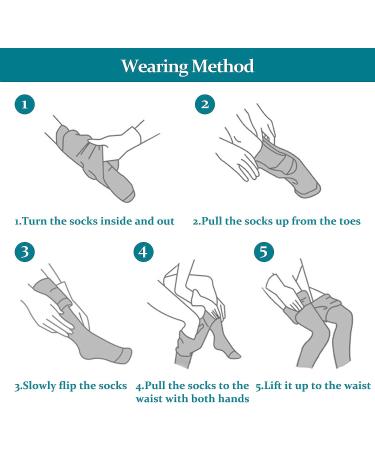 Wearing Method

1

2

1.Turn the socks inside and out

2.Pull the socks up from the toes

3

4

5

3.Slowly flip the socks

4.Pull the socks to the waist with both hands

5.Lift it up to the waist