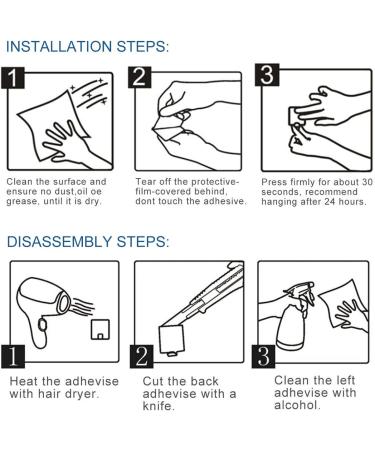 INSTALLATION STEPS:

1

Clean the surface and ensure no dust,oil oe grease, until it is dry.

2

Tear off the protective-film-covered behind, dont touch the adhesive.

3

Press firmly for about 30 seconds, recommend hanging after 24 hours.

DISASSEMBLY STEPS:

1

Heat the adhevise with hair dryer.

2

Cut the back adhevise with a knife.

3

Clean the left adhevise with alcohol.