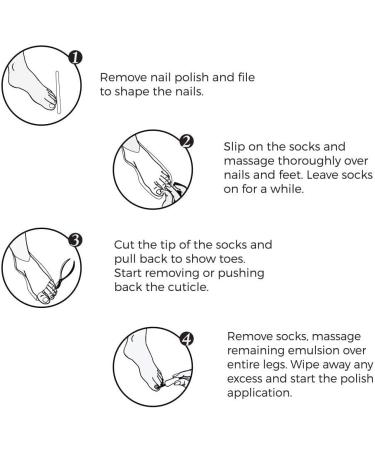 1

Remove nail polish and file to shape the nails.

2

Slip on the socks and massage thoroughly over nails and feet. Leave socks on for a while.

3

Cut the tip of the socks and pull back to show toes. Start removing or pushing back the cuticle.

4

Remove socks, massage remaining emulsion over entire legs. Wipe away any excess and start the polish application.