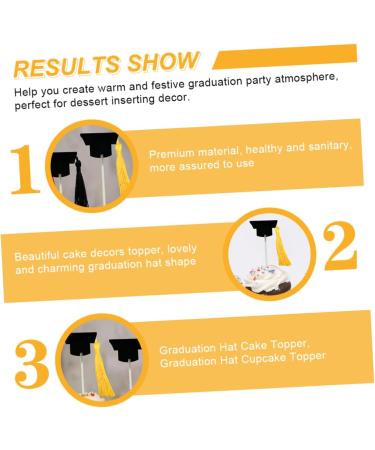 RESULTS SHOW

Help you create warm and festive graduation party atmosphere, perfect for dessert inserting decor.

1

Premium material, healthy and sanitary, more assured to use

Beautiful cake decors topper, lovely and charming graduation hat shape

2

3

Graduation Hat Cake Topper, Graduation Hat Cupcake Topper