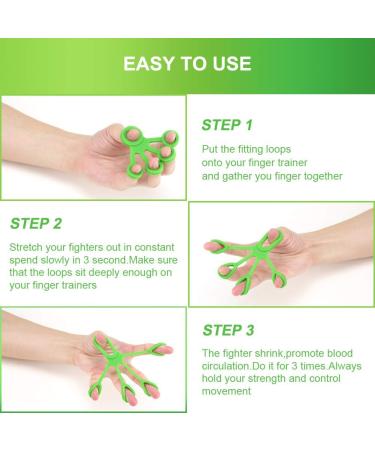 EASY TO USE

STEP 1

Put the fitting loops onto your finger trainer and gather you finger together

STEP 2

Stretch your fighters out in constant spend slowly in 3 second.Make sure that the loops sit deeply enough on your finger trainers

STEP 3

The fighter shrink,promote blood circulation.Do it for 3 times.Always hold your strength and control movement