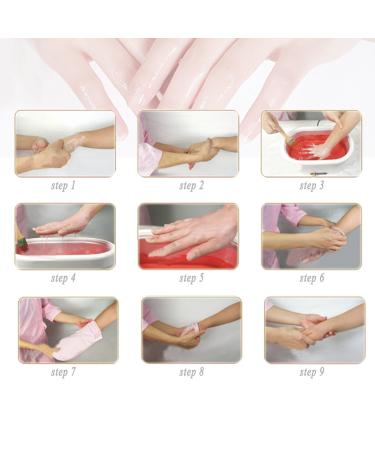 step 1
step 2
step 3
step 4
step 5
step 6
step 7
step 8
step 9