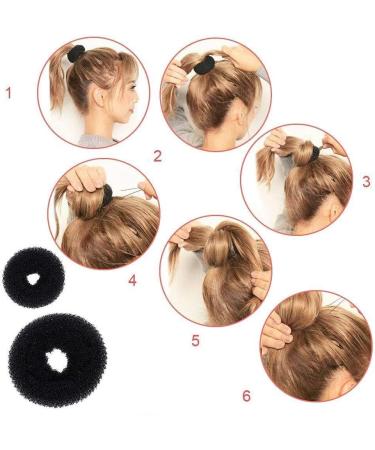 1

2

3

4

5

6