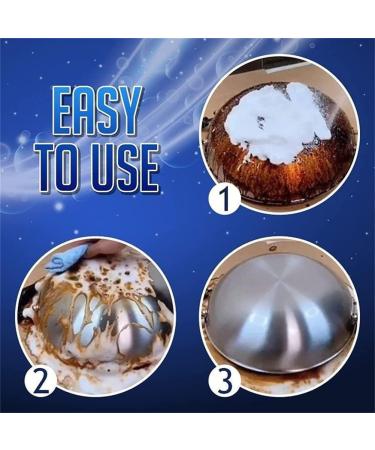 EASY TO USE

1

2

3