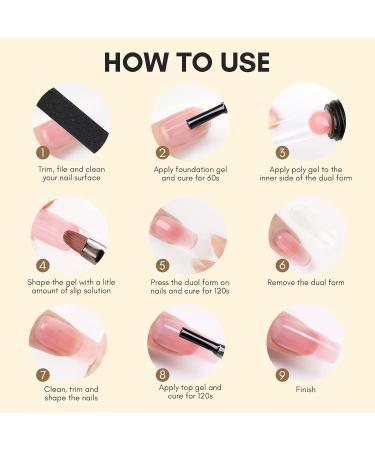 HOW TO USE

1
Trim, file and clean your nail surface

2
Apply foundation gel and cure for 60s

3
Apply poly gel to the inner side of the dual form

4
Shape the gel with a little amount of slip solution

5
Press the dual form on nails and cure for 120s

6
Remove the dual form

7
Clean, trim and shape the nails

8
Apply top gel and cure for 120s

9
Finish