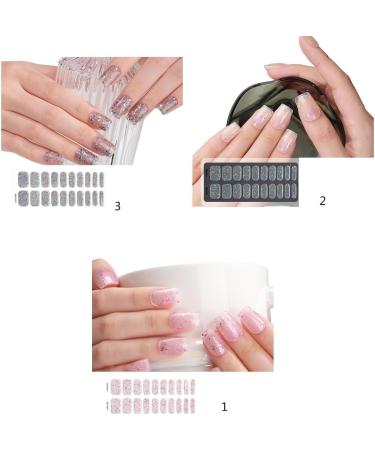 3

2

1