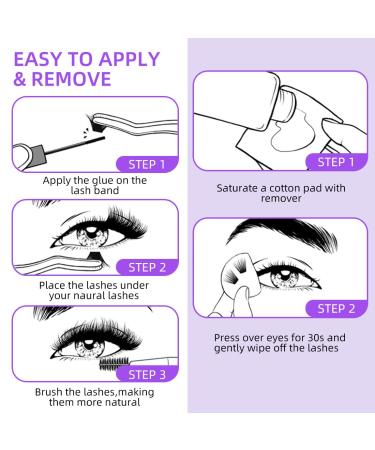 EASY TO APPLY & REMOVE

STEP 1

Apply the glue on the lash band

STEP 2

Place the lashes under your naural lashes

STEP 3

Brush the lashes,making them more natural

STEP 1

Saturate a cotton pad with remover

STEP 2

Press over eyes for 30s and gently wipe off the lashes