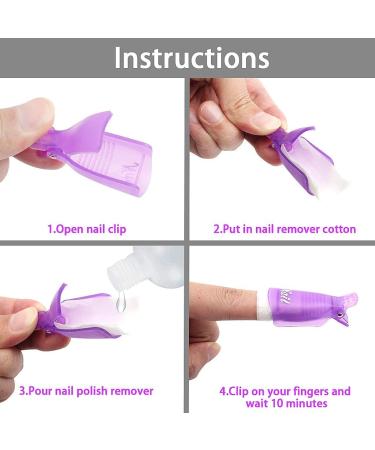 Instructions

1.Open nail clip

2.Put in nail remover cotton

3.Pour nail polish remover

4.Clip on your fingers and wait 10 minutes