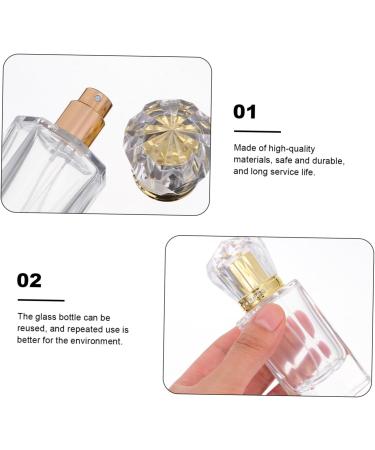 01

Made of high-quality materials, safe and durable, and long service life.

02

The glass bottle can be reused, and repeated use is better for the environment.