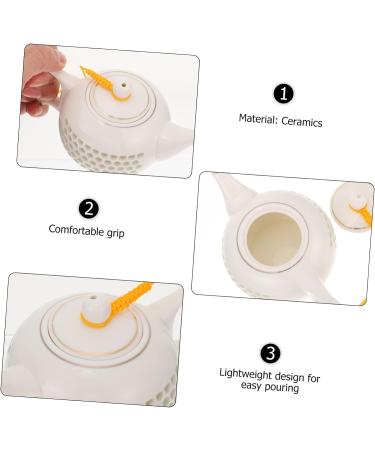 1

Material: Ceramics

2

Comfortable grip

3

Lightweight design for easy pouring